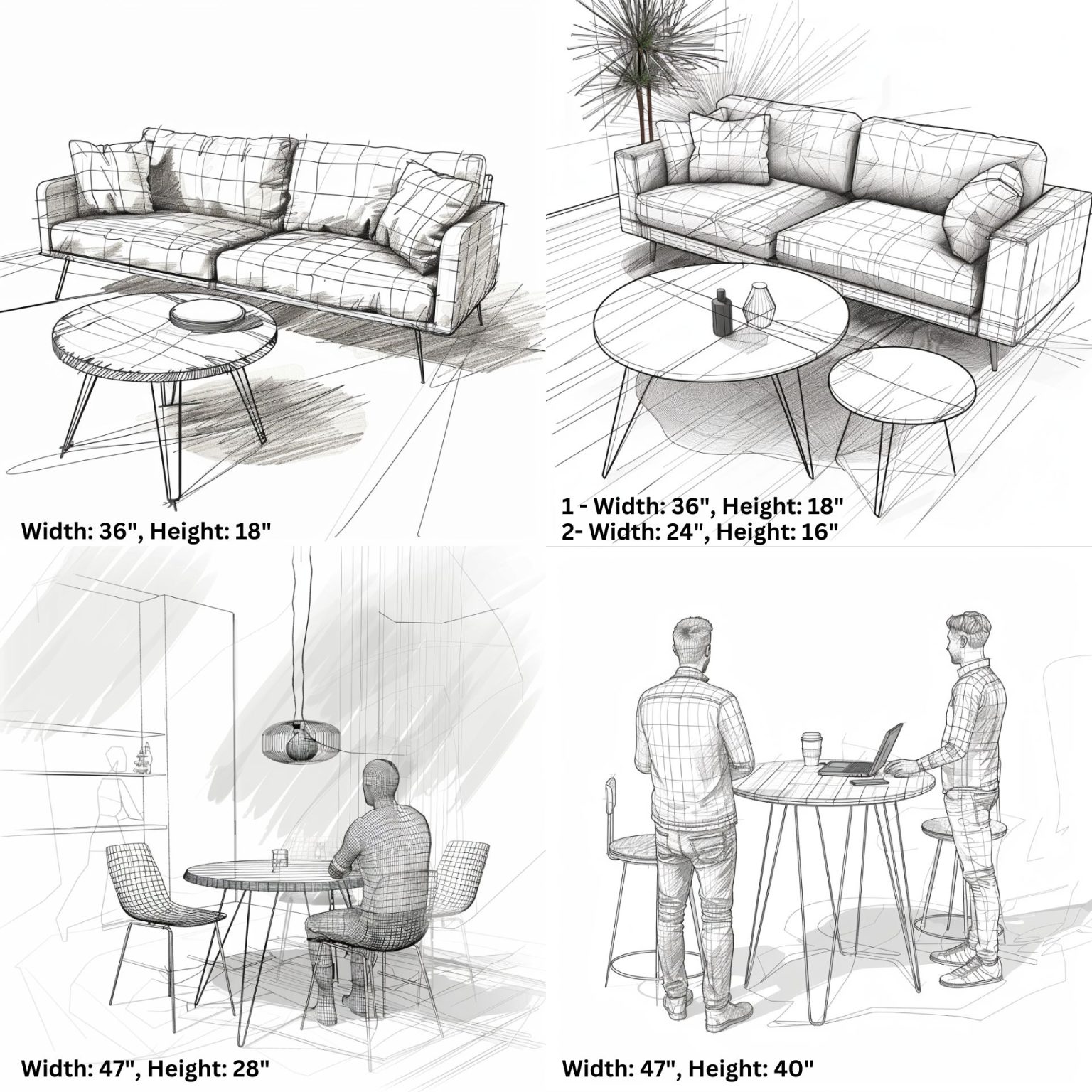 Width: 36", Height: 18"

1 - Width: 36", Height: 18"
2- Width: 24", Height: 16"

Width: 47", Height: 28"

Width: 47", Height: 40"